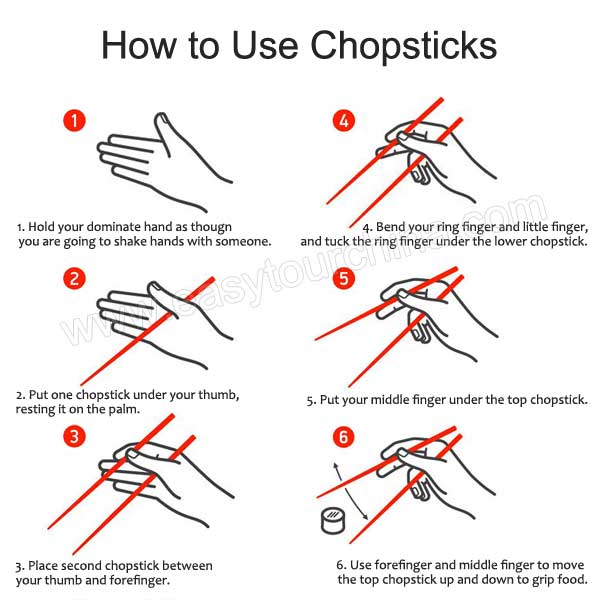 How to Use Chopsticks

1

1. Hold your dominate hand as thougn you are going to shake hands with someone.

2

2. Put one chopstick under your thumb, resting it on the palm.

3

3. Place second chopstick between your thumb and forefinger.

4

4. Bend your ring finger and little finger, and tuck the ring finger under the lower chopstick.

5

5. Put your middle finger under the top chopstick.

6

6. Use forefinger and middle finger to move the top chopstick up and down to grip food.

www.easytourchina.com